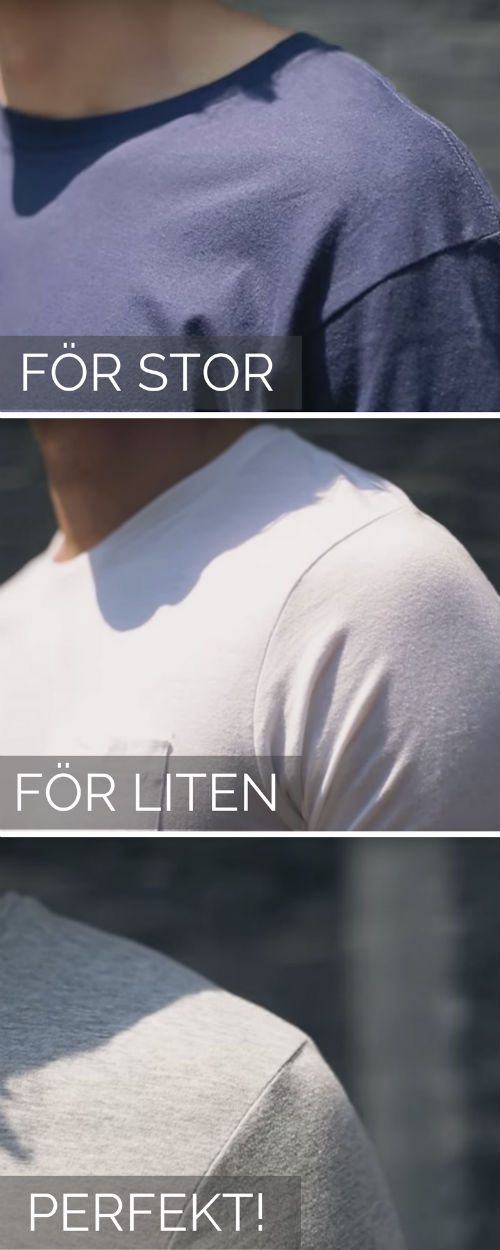 FÖR STOR

FÖR LITEN

PERFEKT!